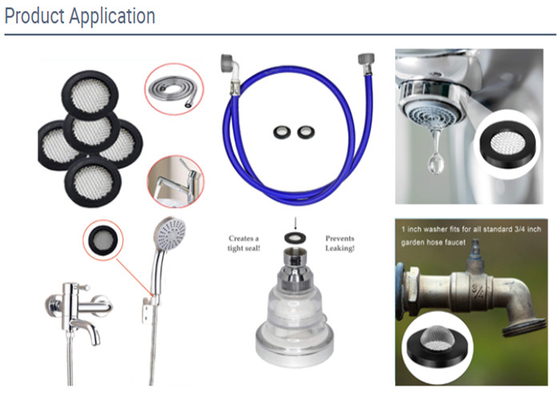 Product Application

Creates a tight seal!

Prevents Leaking!

1 inch washer fits for all standard 3/4 inch garden hose faucet

3/4